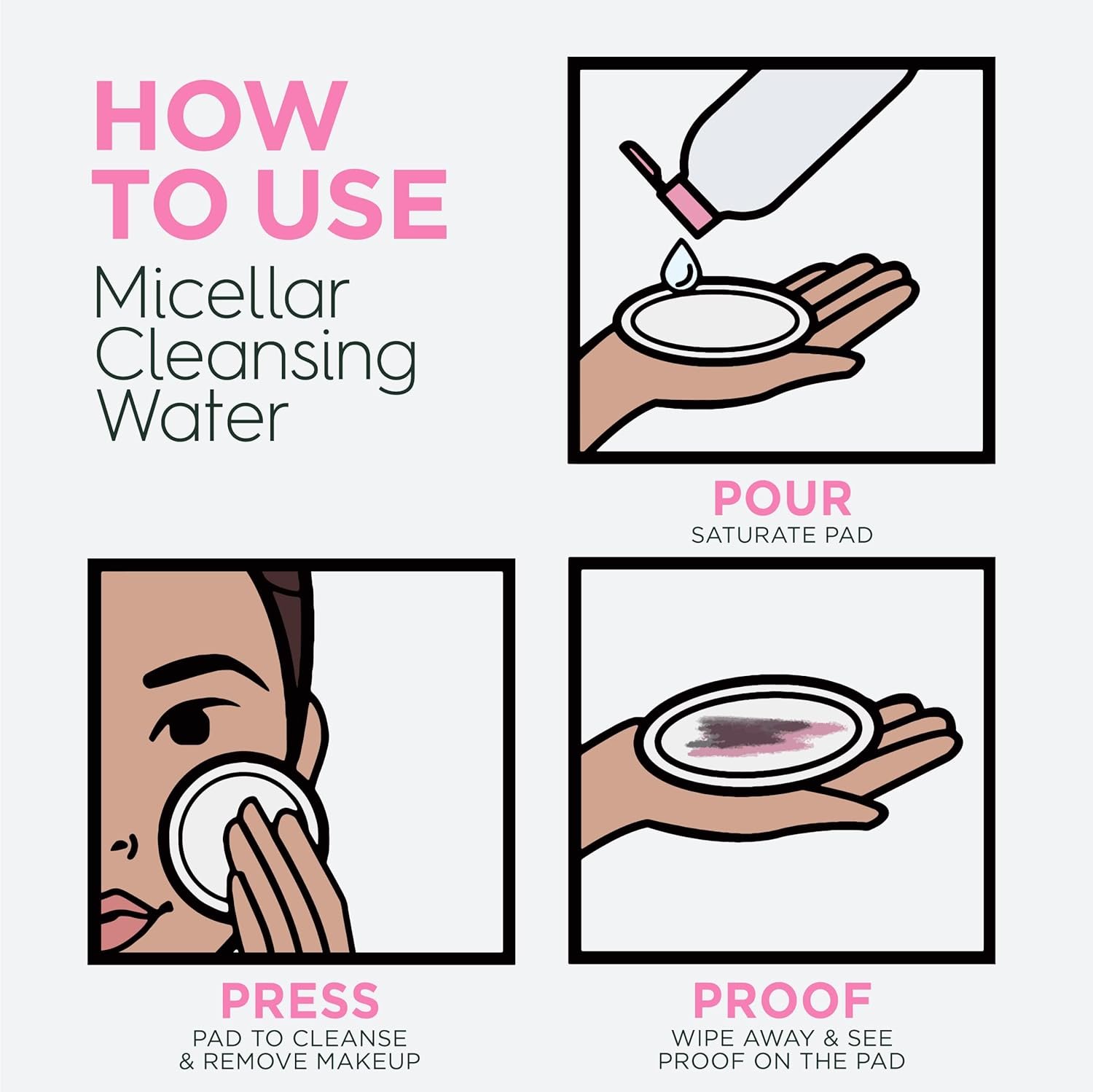 HOW TO USE
Micellar Cleansing Water

POUR
SATURATE PAD

PRESS
PAD TO CLEANSE & REMOVE MAKEUP

PROOF
WIPE AWAY & SEE PROOF ON THE PAD