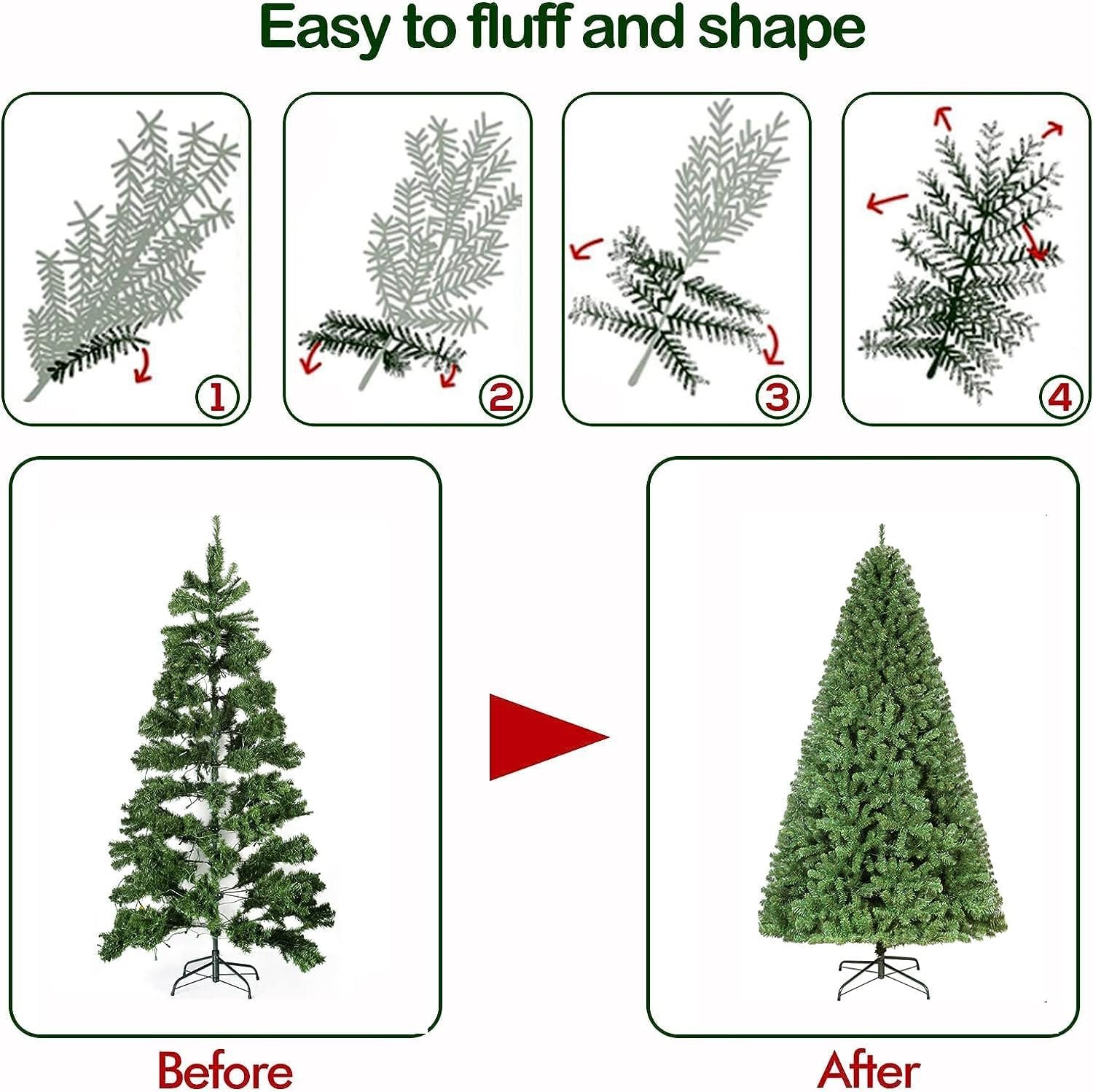 Easy to fluff and shape

1

2

3

4

Before

After