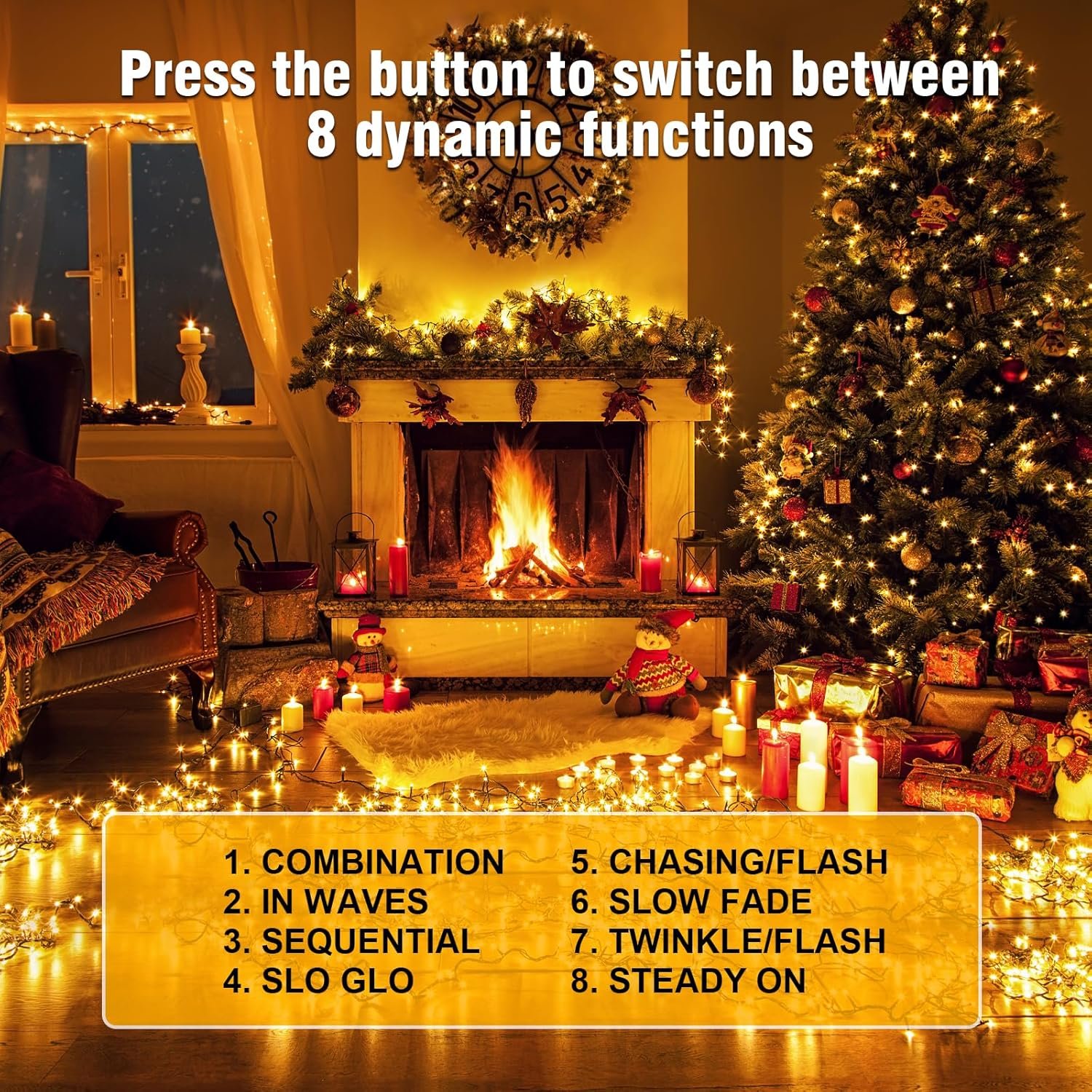 Press the button to switch between 8 dynamic functions

1. COMBINATION
2. IN WAVES
3. SEQUENTIAL
4. SLO GLO

5. CHASING/FLASH
6. SLOW FADE
7. TWINKLE/FLASH
8. STEADY ON